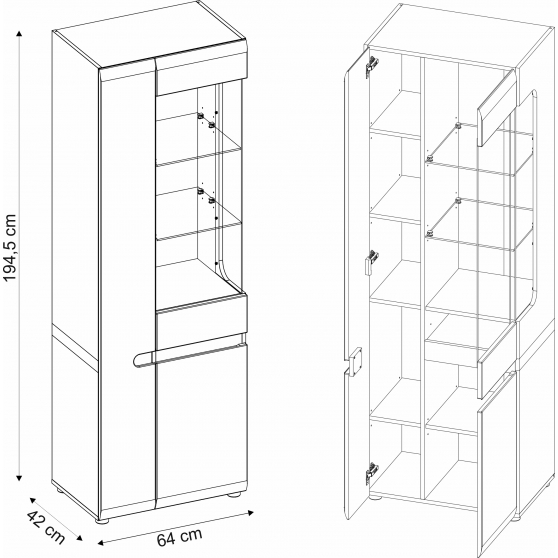 194,5 cm

42 cm

64 cm