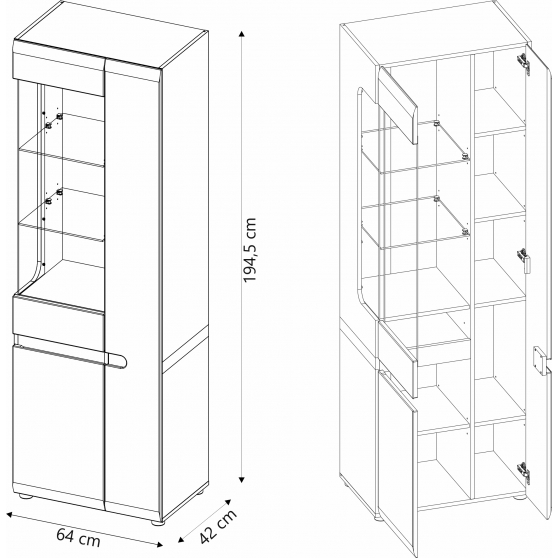 194,5 cm

64 cm

42 cm