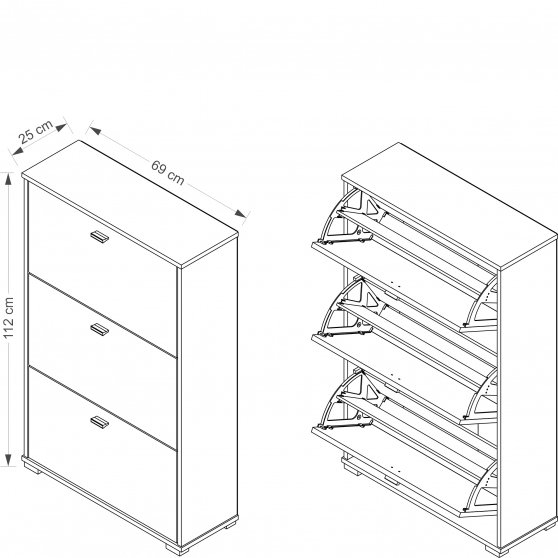 25 cm
69 cm
112 cm