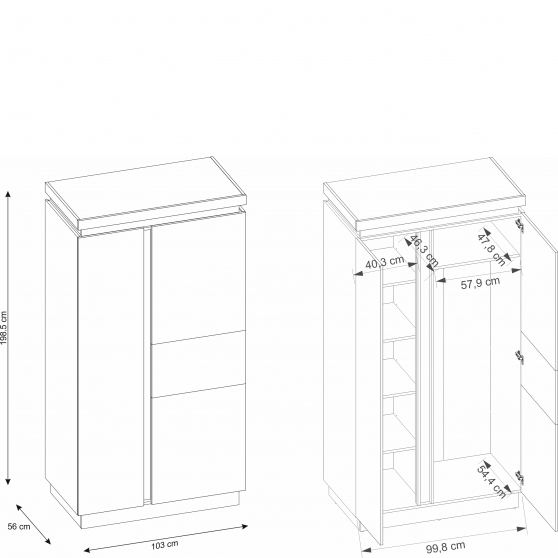 198,5 cm
56 cm
103 cm
40,3 cm
46,3 cm
47,8 cm
57,9 cm
54,4 cm
99,8 cm