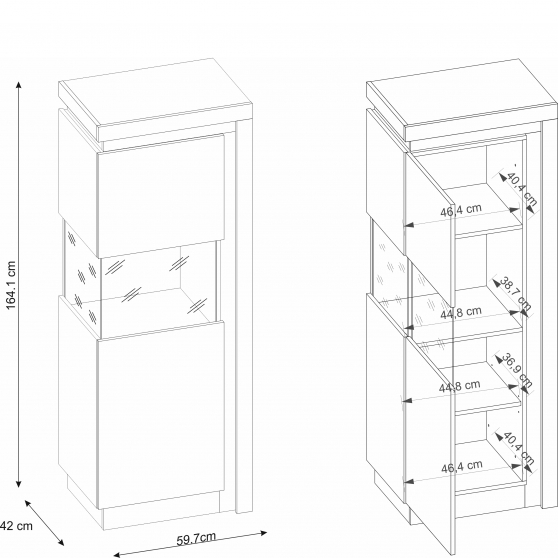 164.1 cm

42 cm

59.7cm

40,4 cm

46,4 cm

38,7 cm

44,8 cm

36,9 cm

44,8 cm

40,4 cm

46,4 cm