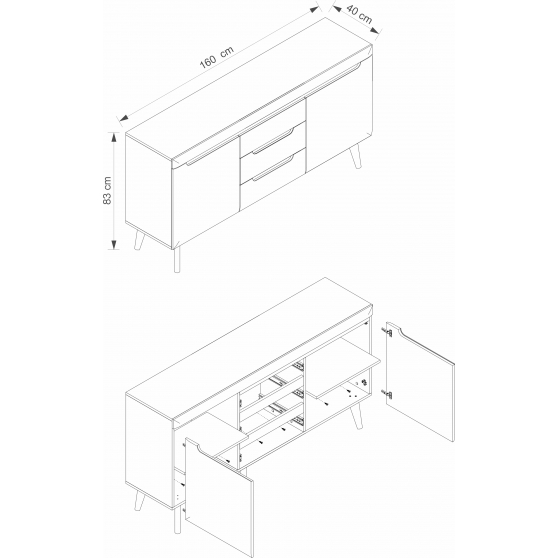 160 cm

40 cm

83 cm