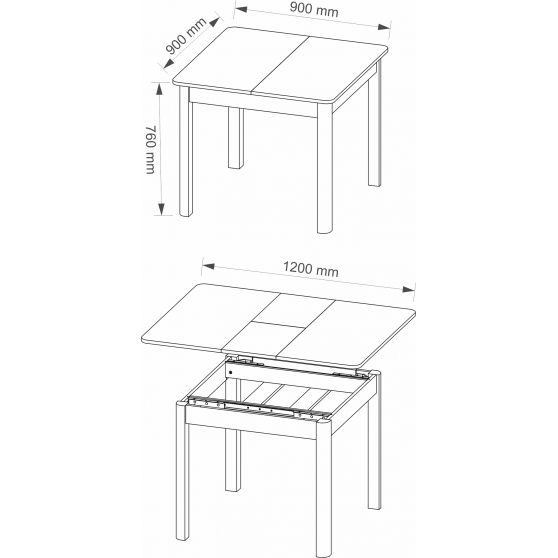 900 mm
900 mm
760 mm
1200 mm