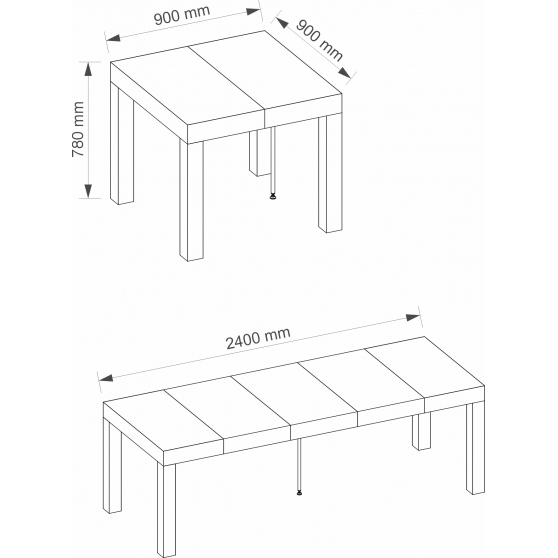 900 mm
900 mm
780 mm
2400 mm