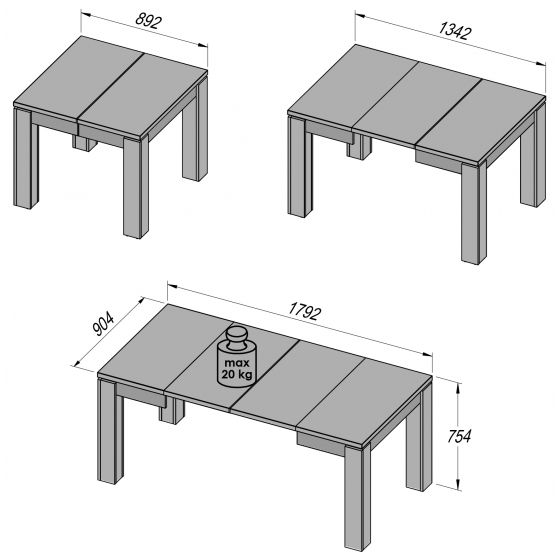 892

1342

904

1792

max
20 kg

754